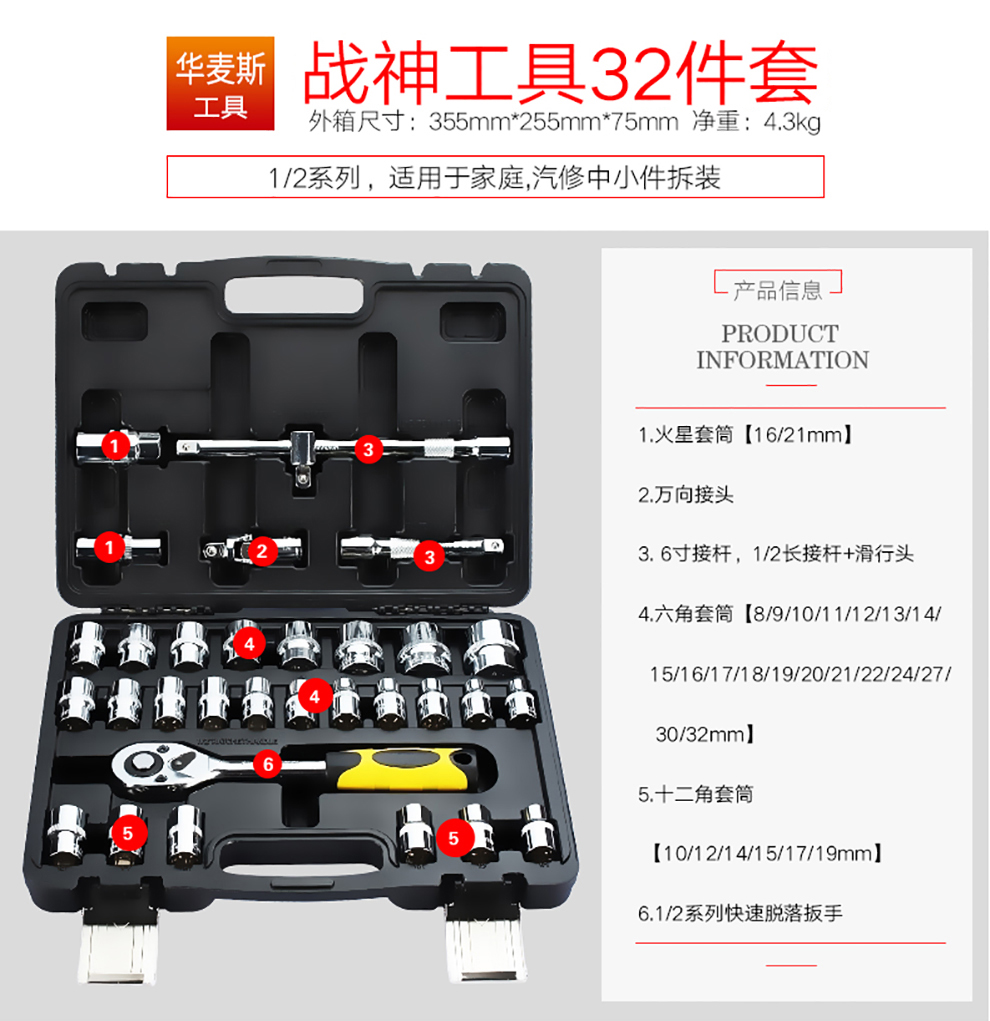 华麦斯
工具

战神工具32件套
外箱尺寸：355mm*255mm*75mm 净重：4.3kg

1/2系列，适用于家庭,汽修中小件拆装

1
3
1
2
3
4
4
6
5
5

产品信息
PRODUCT
INFORMATION

1.火星套筒【16/21mm】

2.万向接头

3. 6寸接杆，1/2长接杆+滑行头

4.六角套筒【8/9/10/11/12/13/14/15/16/17/18/19/20/21/22/24/27/30/32mm】

5.十二角套筒【10/12/14/15/17/19mm】

6.1/2系列快速脱落扳手